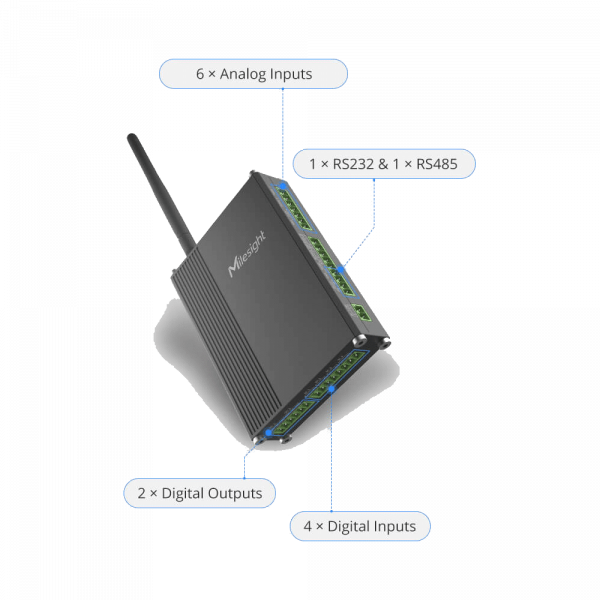 6 × Analog Inputs

1 × RS232 & 1 × RS485

Milesight

2 × Digital Outputs

4 × Digital Inputs